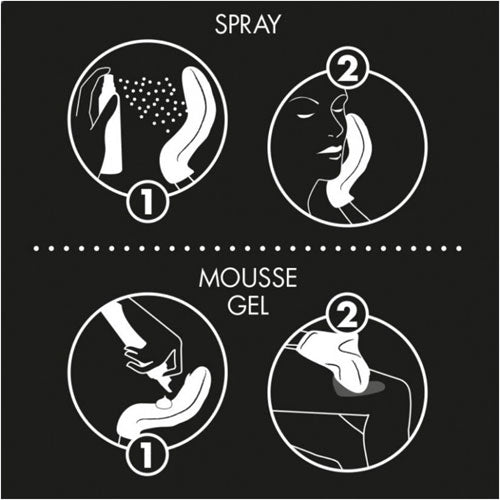 SPRAY

1

2

MOUSSE
GEL

1

2